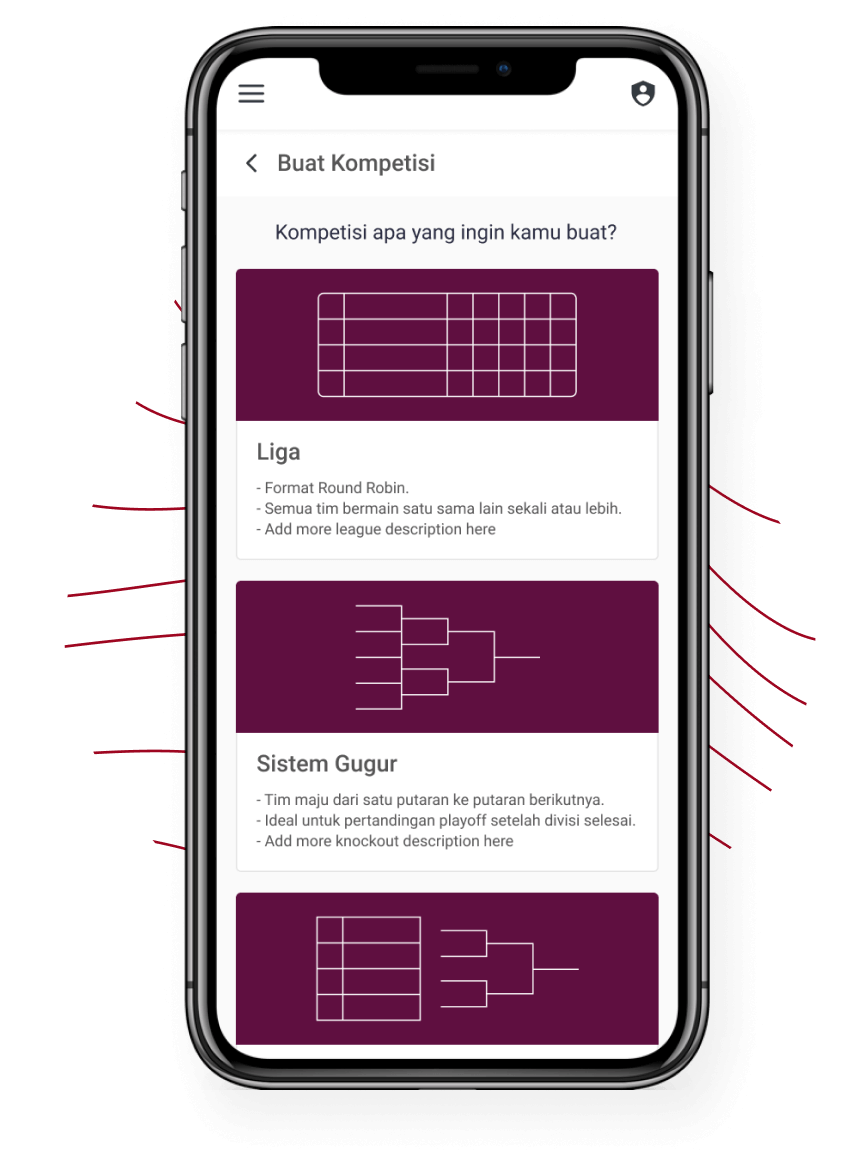 Buat Kompetisi

Kompetisi apa yang ingin kamu buat?

Liga

- Format Round Robin.
- Semua tim bermain satu sama lain sekali atau lebih.
- Add more league description here

Sistem Gugur

- Tim maju dari satu putaran ke putaran berikutnya.
- Ideal untuk pertandingan playoff setelah divisi selesai.
- Add more knockout description here